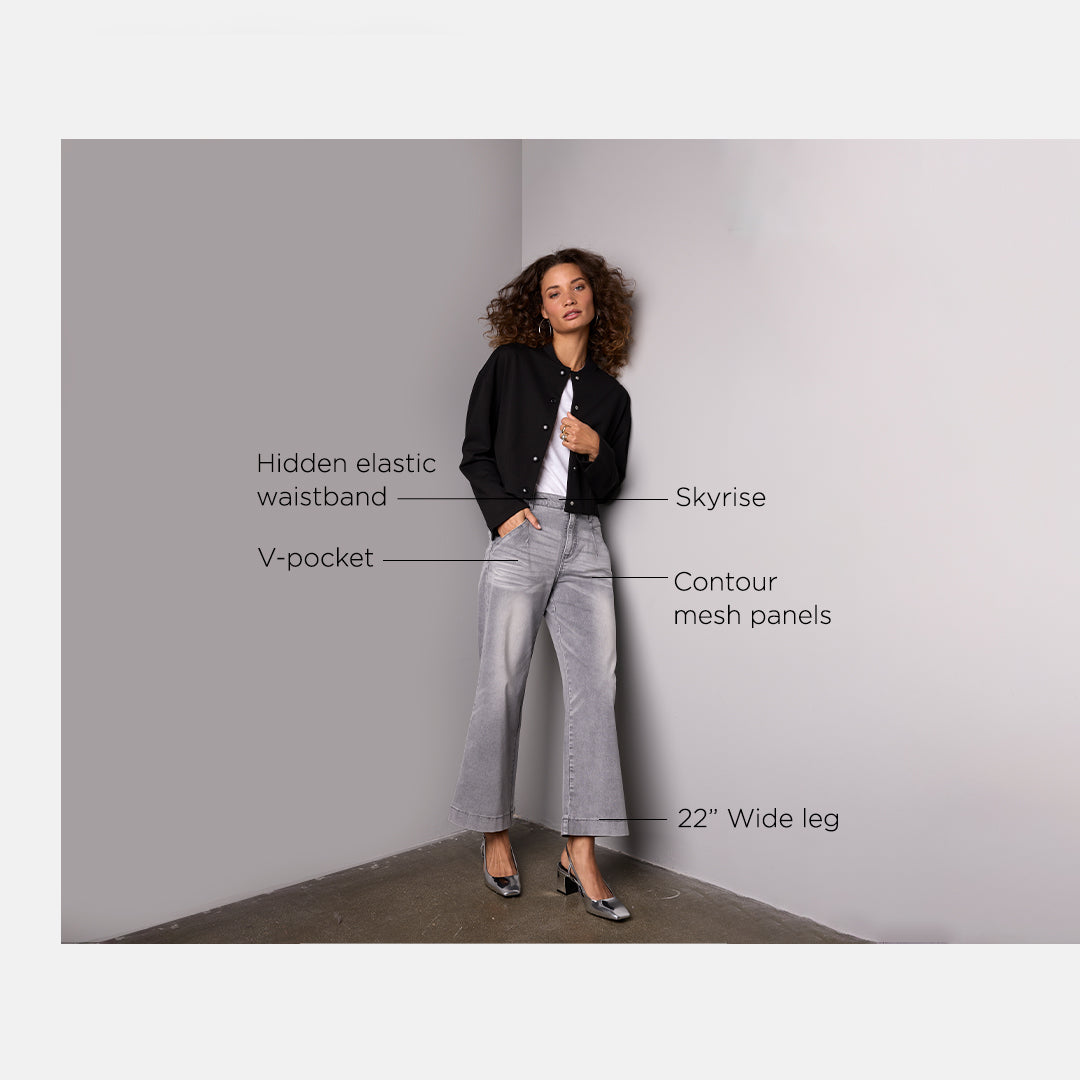 Hidden elastic waistband

Skyrise

V-pocket

Contour mesh panels

22” Wide leg